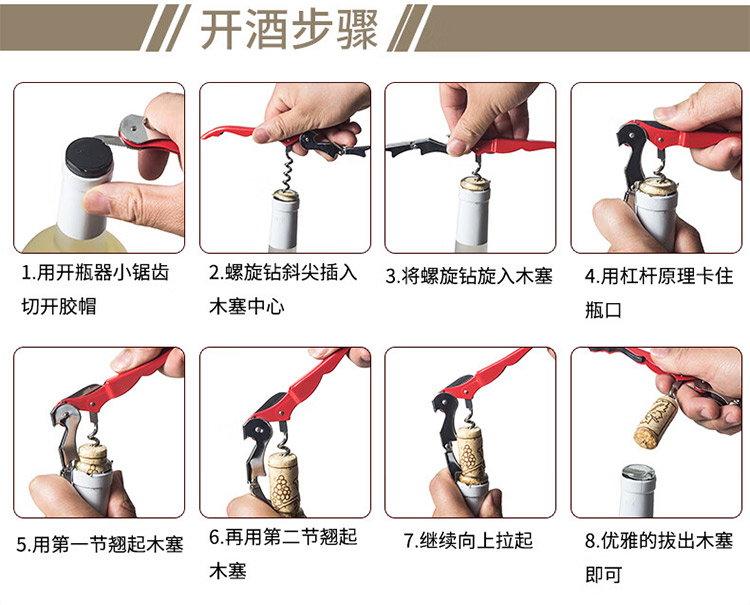 开酒步骤

1.用开瓶器小锯齿切开胶帽

2.螺旋钻斜尖插入木塞中心

3.将螺旋钻旋入木塞

4.用杠杆原理卡住瓶口

5.用第一节翘起木塞

6.再用第二节翘起木塞

7.继续向上拉起

8.优雅的拔出木塞即可