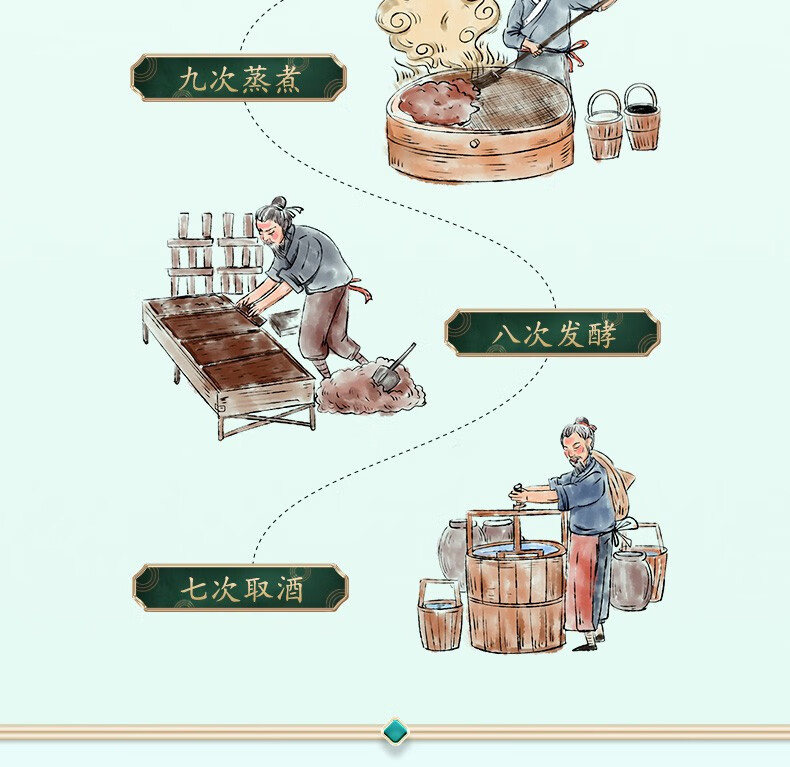 九次蒸煮

八次发酵

七次取酒