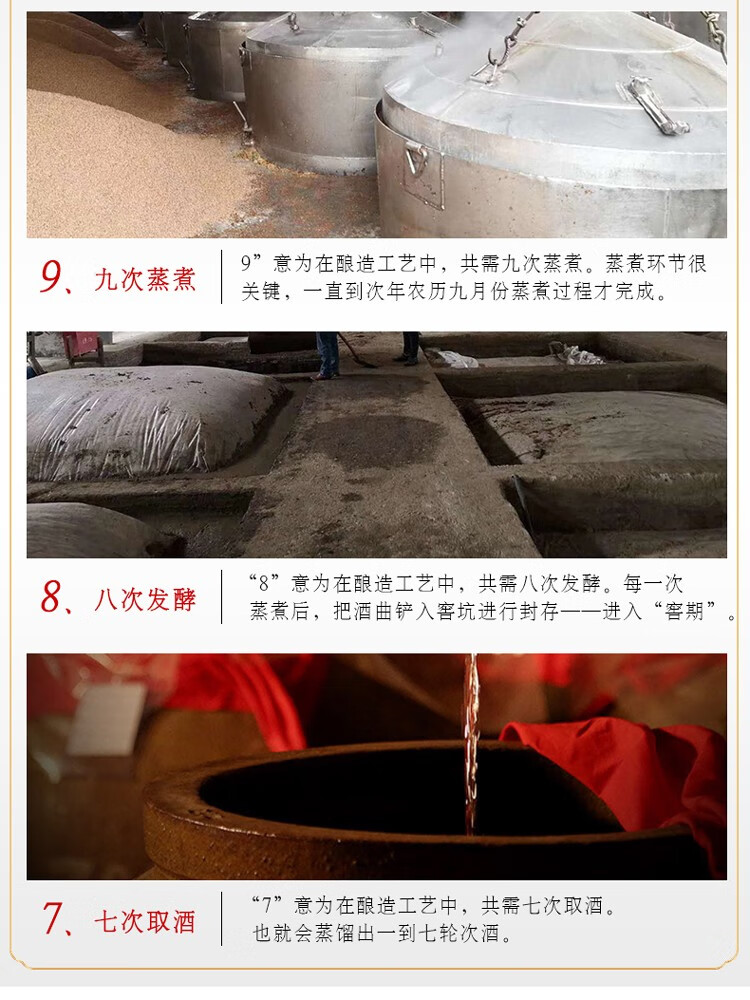 9、九次蒸煮

9”意为在酿造工艺中，共需九次蒸煮。蒸煮环节很关键，一直到次年农历九月份蒸煮过程才完成。

8、八次发酵

“8”意为在酿造工艺中，共需八次发酵。每一次蒸煮后，把酒曲铲入窖坑进行封存——进入“窖期”。

7、七次取酒

“7”意为在酿造工艺中，共需七次取酒。也就会蒸馏出一到七轮次酒。