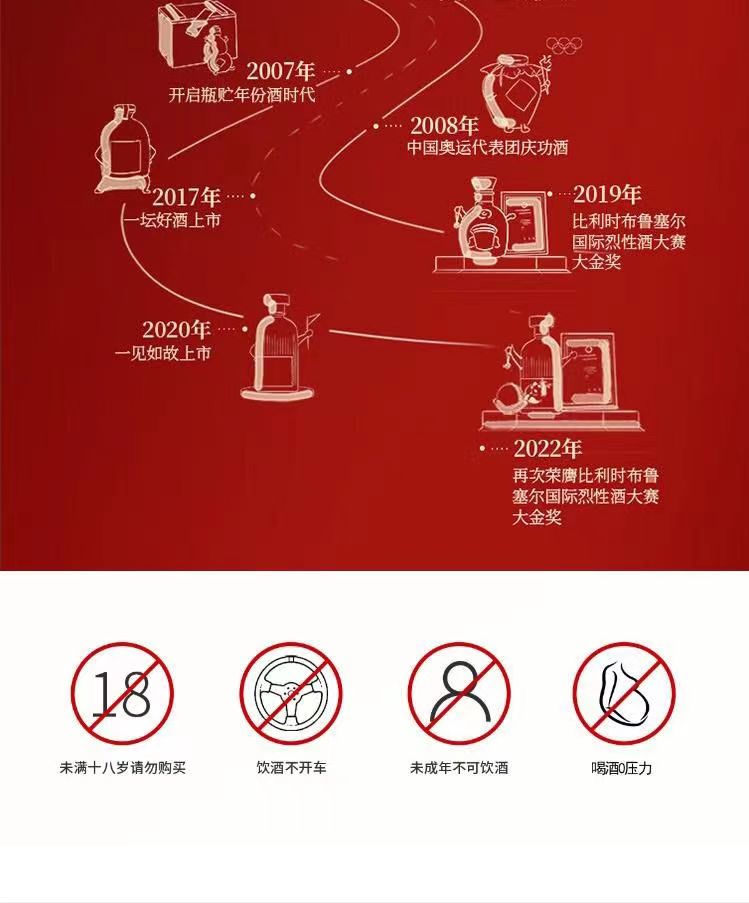 2007年
开启瓶贮年份酒时代

2008年
中国奥运代表团庆功酒

2017年
一坛好酒上市

2019年
比利时布鲁塞尔国际烈性酒大赛大金奖

2020年
一见如故上市

2022年
再次荣膺比利时布鲁塞尔国际烈性酒大赛大金奖

18

未满十八岁请勿购买

饮酒不开车

未成年不可饮酒

喝酒0压力