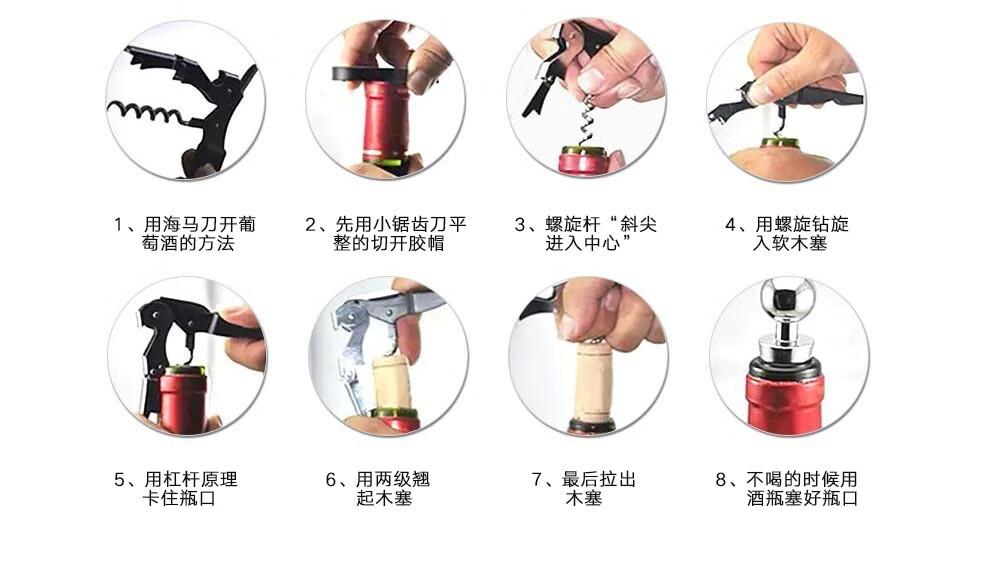 1、用海马刀开葡萄酒的方法

2、先用小锯齿刀平整的切开胶帽

3、螺旋杆“斜尖进入中心”

4、用螺旋钻旋入软木塞

5、用杠杆原理卡住瓶口

6、用两级翘起木塞

7、最后拉出木塞

8、不喝的时候用酒瓶塞好瓶口