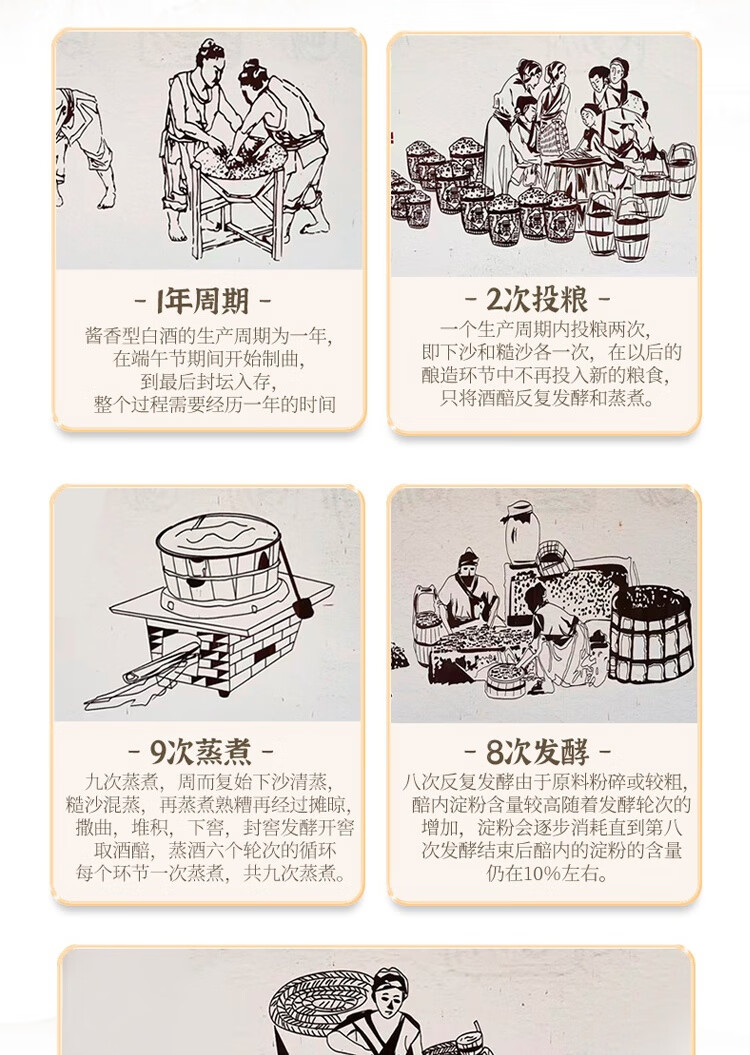 - 1年周期 -

酱香型白酒的生产周期为一年，在端午节期间开始制曲，到最后封坛入存，整个过程需要经历一年的时间

- 2次投粮 -

一个生产周期内投粮两次，即下沙和糙沙各一次，在以后的酿造环节中不再投入新的粮食，只将酒醅反复发酵和蒸煮。

- 9次蒸煮 -

九次蒸煮，周而复始下沙清蒸，糙沙混蒸，再蒸煮熟糟再经过摊晾，撒曲，堆积，下窖，封窖发酵开窖取酒醅，蒸酒六个轮次的循环每个环节一次蒸煮，共九次蒸煮。

- 8次发酵 -

八次反复发酵由于原料粉碎或较粗，醅内淀粉含量较高随着发酵轮次的增加，淀粉会逐步消耗直到第八次发酵结束后醅内的淀粉的含量仍在10%左右。