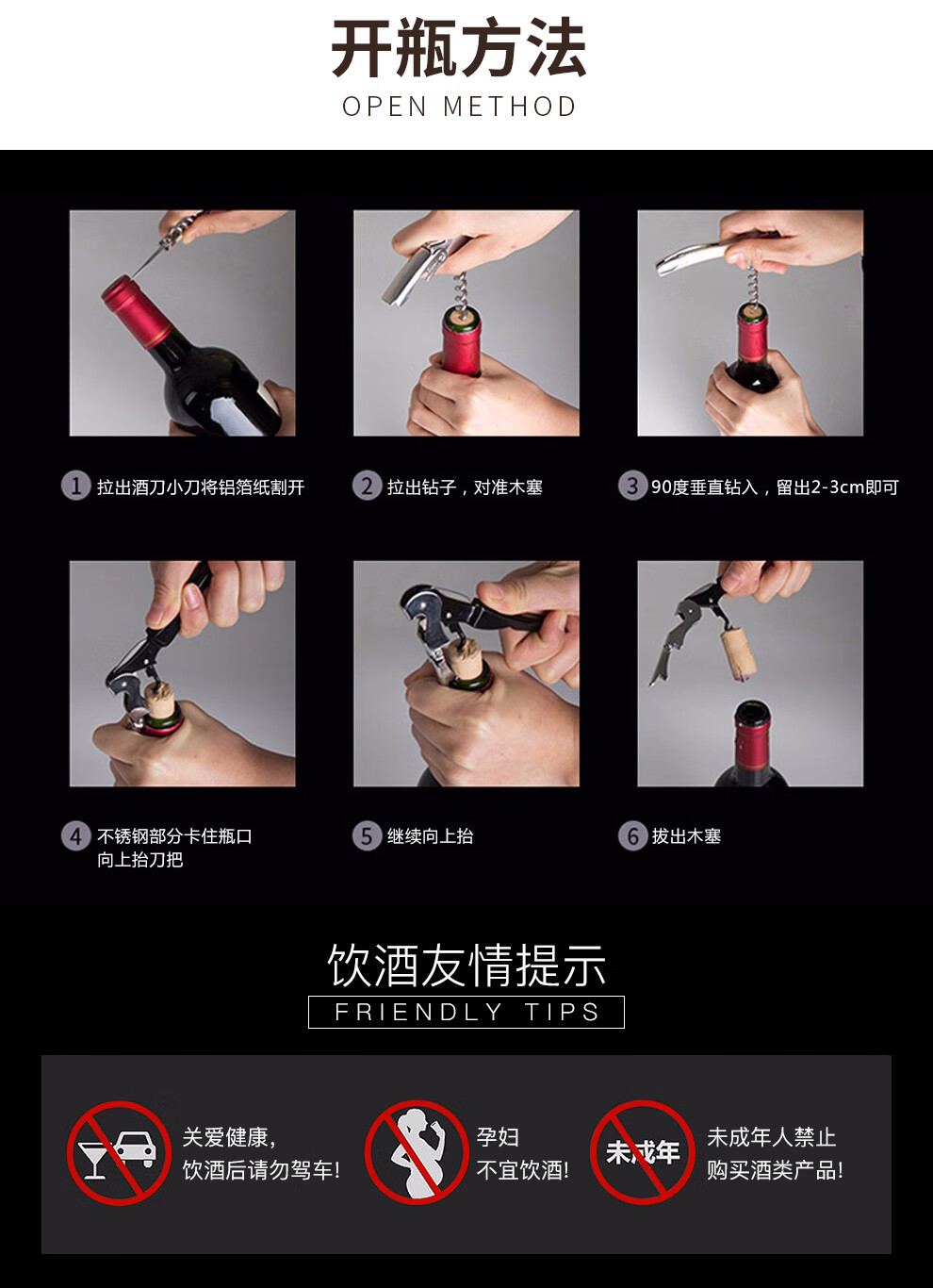 开瓶方法
OPEN METHOD

1 拉出酒刀小刀将铝箔纸割开

2 拉出钻子，对准木塞

3 90度垂直钻入，留出2-3cm即可

4 不锈钢部分卡住瓶口 向上抬刀把

5 继续向上抬

6 拔出木塞

饮酒友情提示
FRIENDLY TIPS

关爱健康，
饮酒后请勿驾车!

孕妇
不宜饮酒!

未成年

未成年人禁止
购买酒类产品!