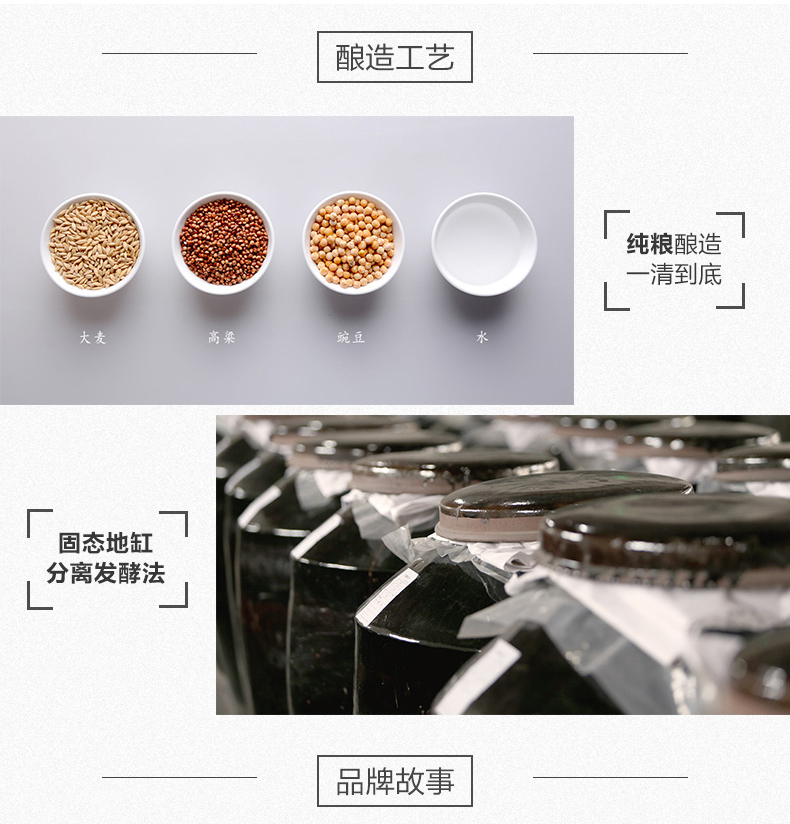 酿造工艺

大麦

高粱

豌豆

水

纯粮酿造
一清到底

固态地缸
分离发酵法

品牌故事