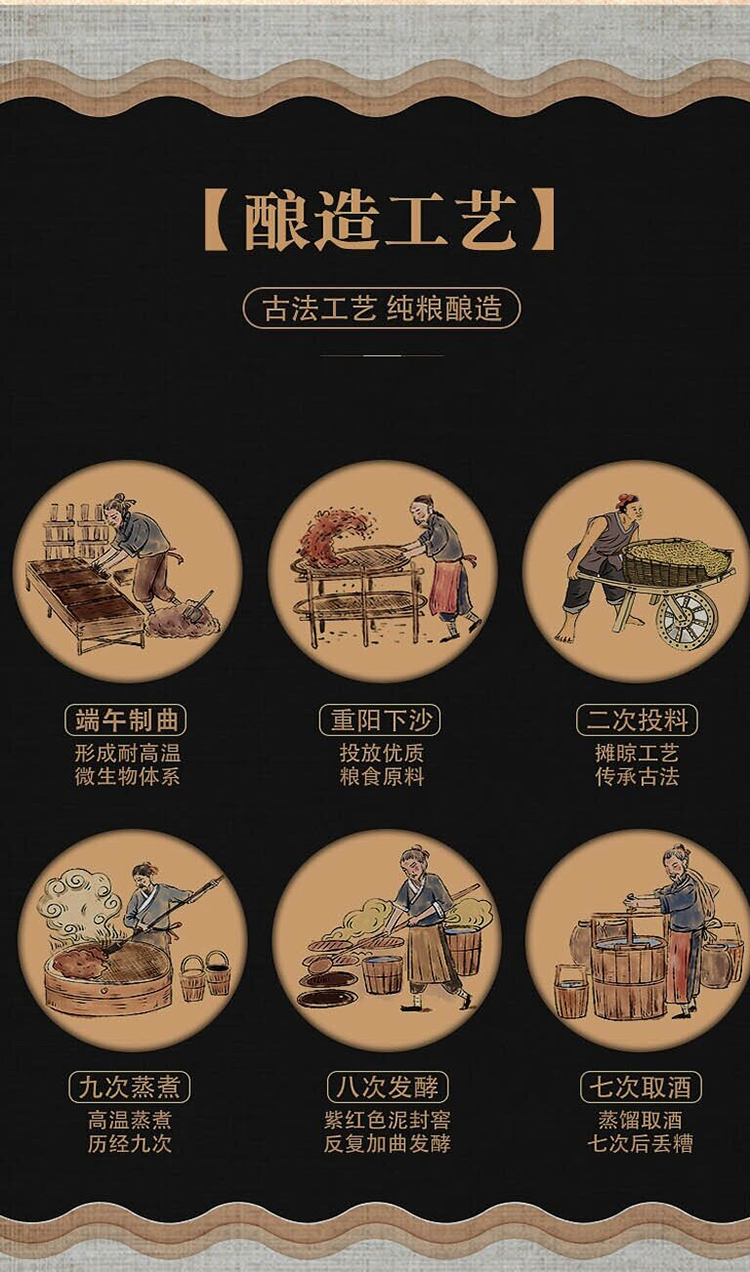 【酿造工艺】

古法工艺 纯粮酿造

端午制曲
形成耐高温
微生物体系

重阳下沙
投放优质
粮食原料

二次投料
摊晾工艺
传承古法

九次蒸煮
高温蒸煮
历经九次

八次发酵
紫红色泥封窖
反复加曲发酵

七次取酒
蒸馏取酒
七次后丢糟